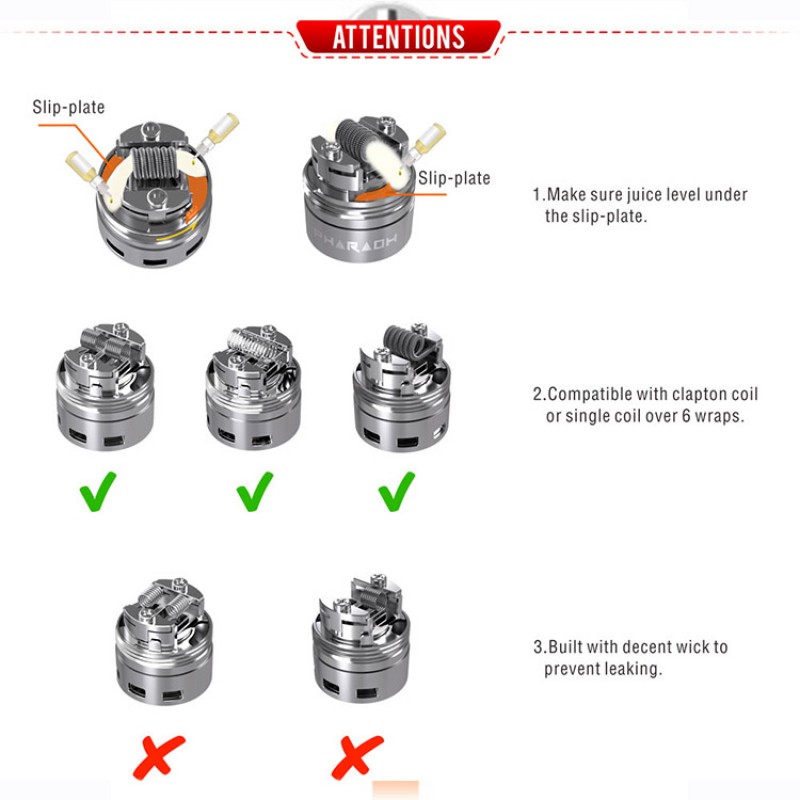 ATTENTIONS

Slip-plate

Slip-plate

PHARAOH

1.Make sure juice level under the slip-plate.

2.Compatible with clapton coil or single coil over 6 wraps.

3.Built with decent wick to prevent leaking.